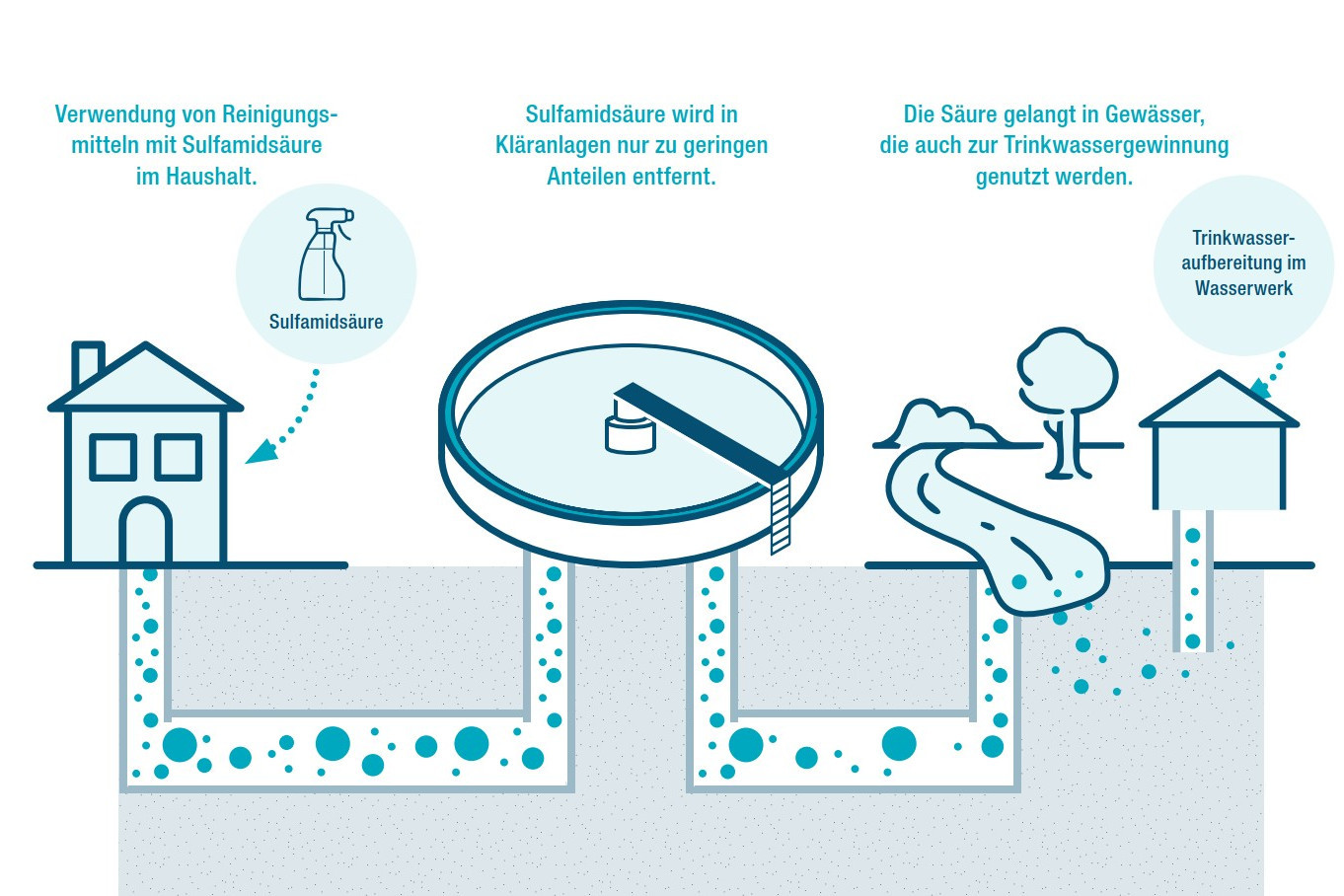 Verwendung von Reinigungsmitteln mit Sulfamidsäure im Haushalt.

Sulfamidsäure

Sulfamidsäure wird in Kläranlagen nur zu geringen Anteilen entfernt.

Die Säure gelangt in Gewässer, die auch zur Trinkwassergewinnung genutzt werden.

Trinkwasseraufbereitung im Wasserwerk